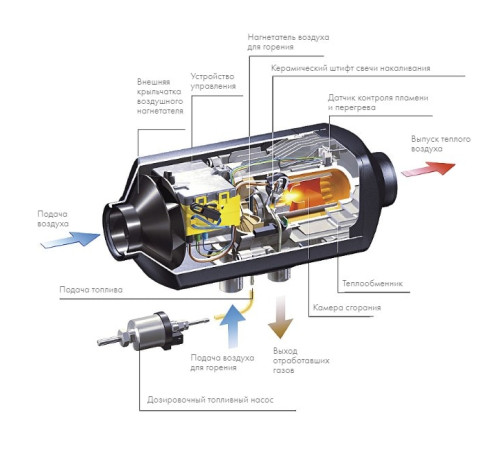 Нагнетатель воздуха для горения

Керамический штифт свечи накаливания

Внешняя крыльчатка воздушного нагнетателя

Устройство управления

Датчик контроля пламени и перегрева

Выпуск теплого воздуха

Подача воздуха

Подача топлива

Теплообменник

Камера сгорания

Подача воздуха для горения

Выход отработавших газов

Дозировочный топливный насос