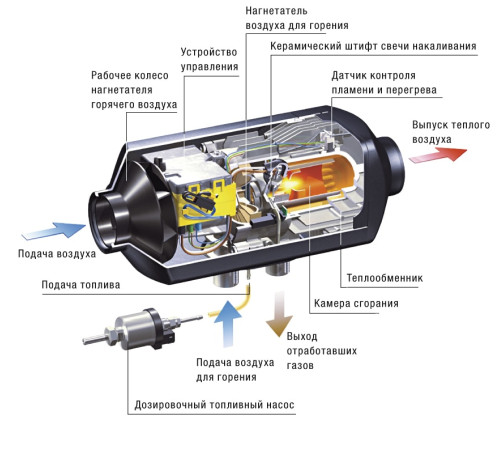 Нагнетатель воздуха для горения

Устройство управления

Керамический штифт свечи накаливания

Рабочее колесо нагнетателя горячего воздуха

Датчик контроля пламени и перегрева

Выпуск теплого воздуха

Подача воздуха

Теплообменник

Подача топлива

Камера сгорания

Выход отработавших газов

Подача воздуха для горения

Дозировочный топливный насос